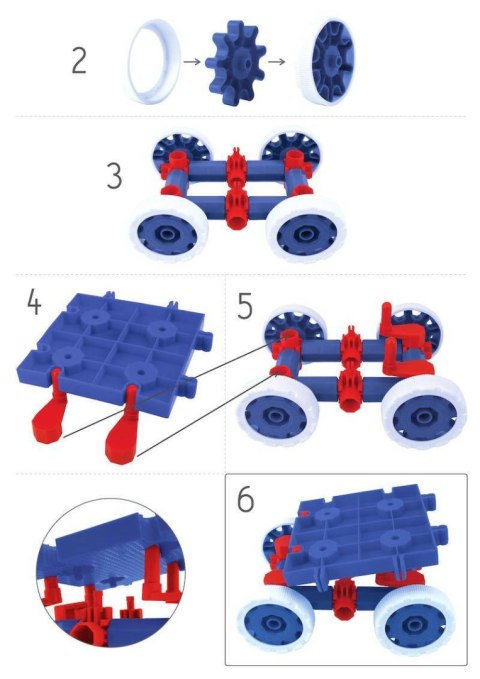 2

3

4

5

6